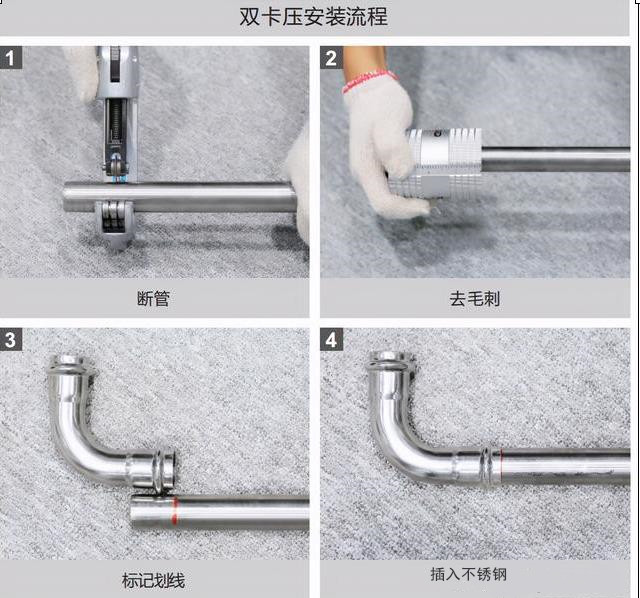 双卡压安装流程

1

断管

2

去毛刺

3

标记划线

4

插入不锈钢